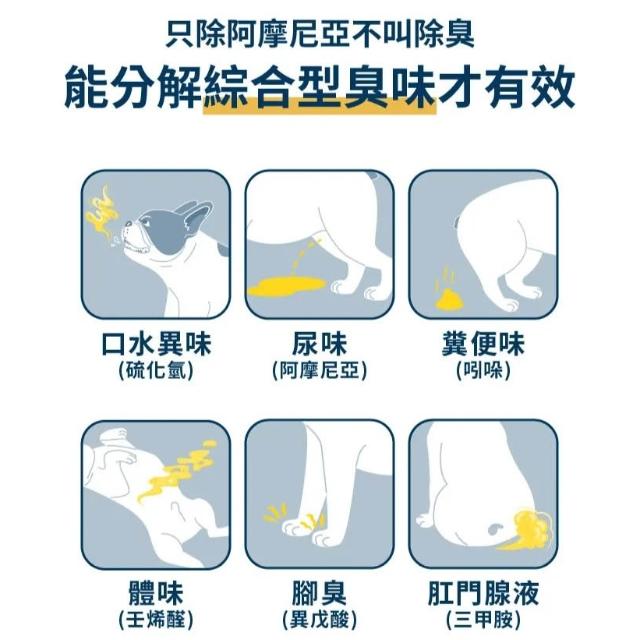 只除阿摩尼亞不叫除臭
能分解綜合型臭味才有效

口水異味
(硫化氫)

尿味
(阿摩尼亞)

糞便味
(吲哚)

體味
(壬烯醛)

腳臭
(異戊酸)

肛門腺液
(三甲胺)