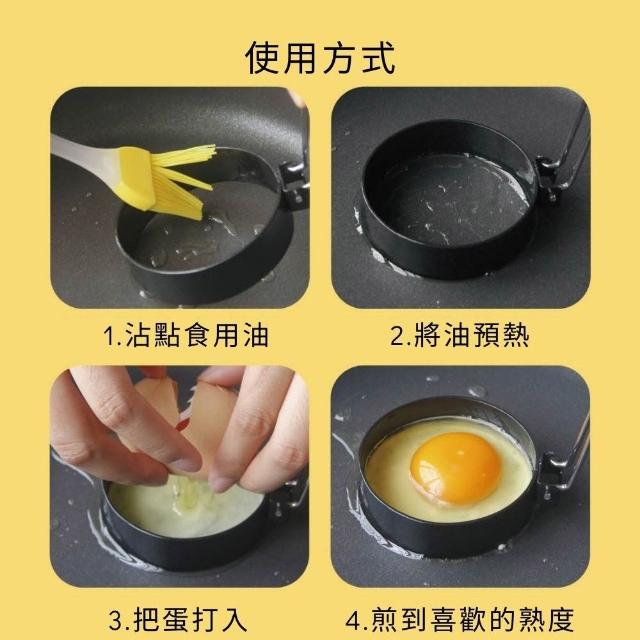 使用方式

1.沾點食用油

2.將油預熱

3.把蛋打入

4.煎到喜歡的熟度