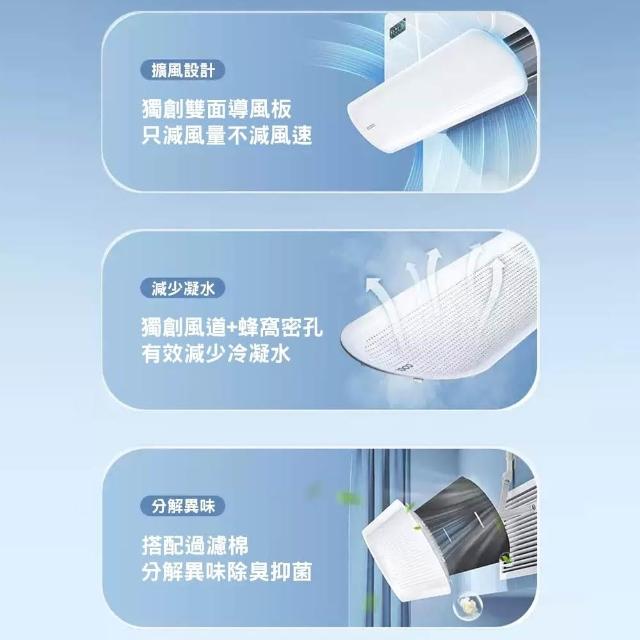 擴風設計

獨創雙面導風板
只減風量不減風速

減少凝水

獨創風道+蜂窩密孔
有效減少冷凝水

分解異味

搭配過濾棉
分解異味除臭抑菌