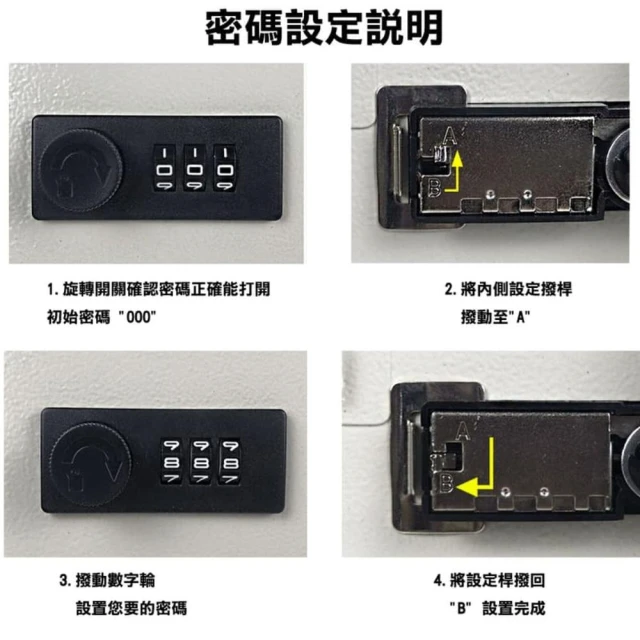 密碼設定說明

1
0
9
1
0
9
1
0
9

A
B

1. 旋轉開關確認密碼正確能打開
初始密碼 "000"

2. 將內側設定撥桿
撥動至"A"

9
8
7
9
8
7
9
8
7

A
B

3. 撥動數字輪
設置您要的密碼

4. 將設定桿撥回
"B" 設置完成