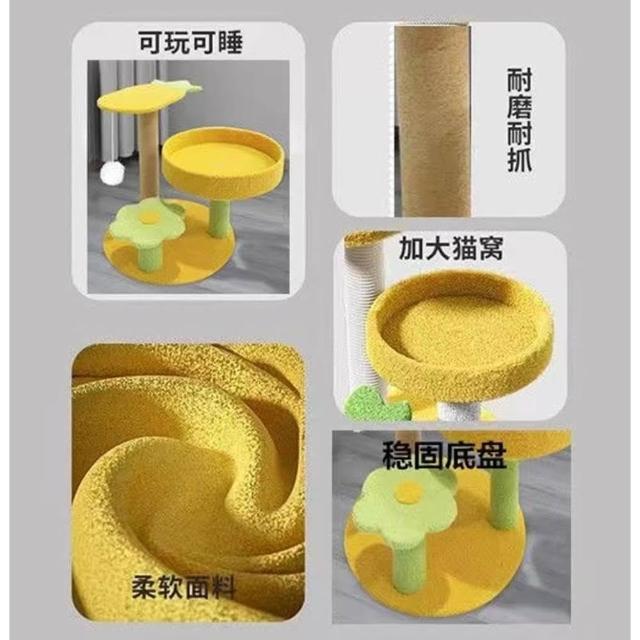 可玩可睡

耐磨耐抓

加大猫窝

柔软面料

稳固底盘