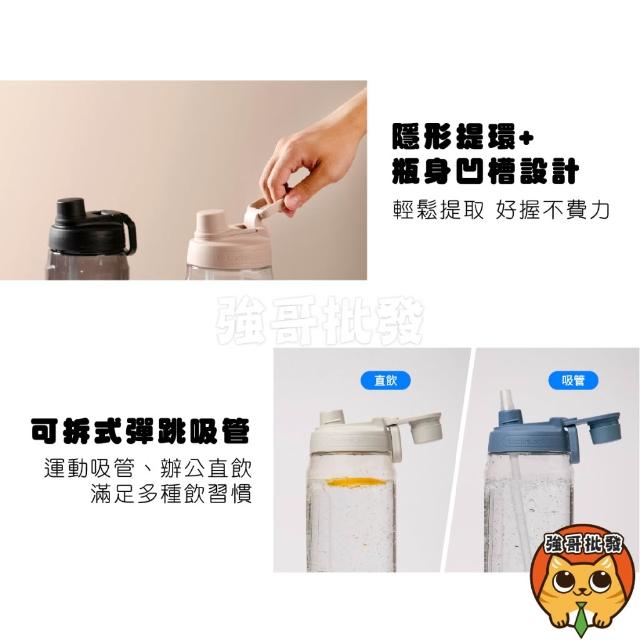 隱形提環+
瓶身凹槽設計

輕鬆提取 好握不費力

強哥批發

直飲

吸管

可拆式彈跳吸管

運動吸管、辦公直飲
滿足多種飲習慣

強哥批發