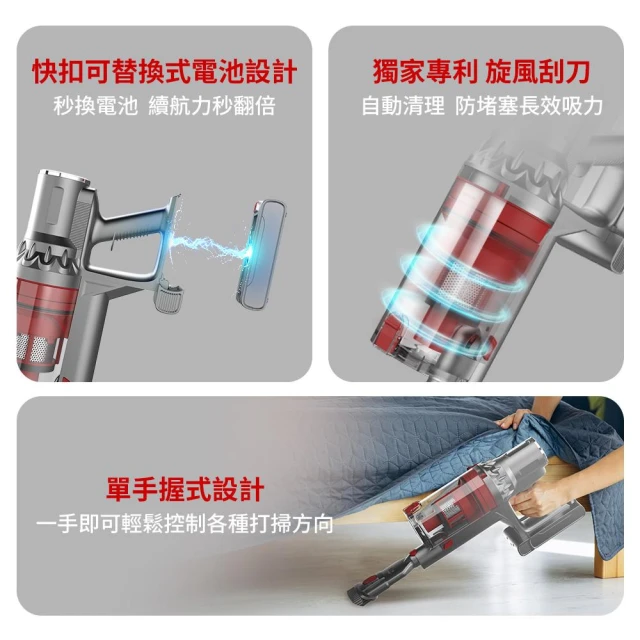 快扣可替換式電池設計
秒換電池 續航力秒翻倍

獨家專利 旋風刮刀
自動清理 防堵塞長效吸力

單手握式設計
一手即可輕鬆控制各種打掃方向