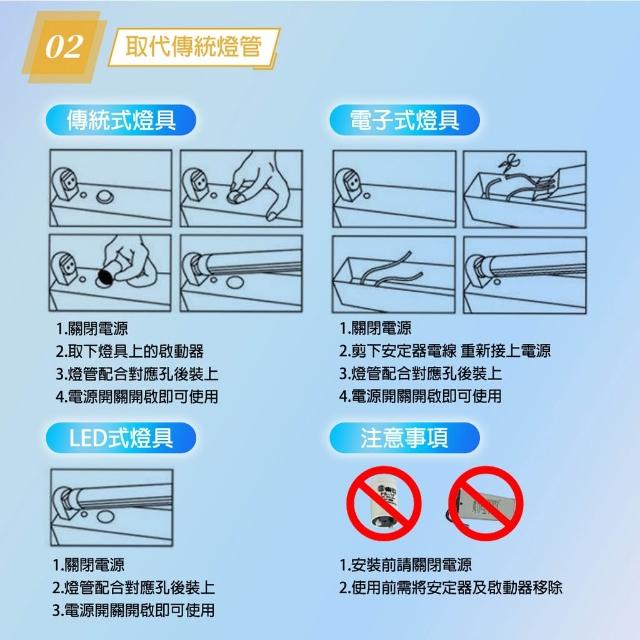 02 取代傳統燈管

傳統式燈具

1.關閉電源
2.取下燈具上的啟動器
3.燈管配合對應孔後裝上
4.電源開關開啟即可使用

電子式燈具

1.關閉電源
2.剪下安定器電線 重新接上電源
3.燈管配合對應孔後裝上
4.電源開關開啟即可使用

LED式燈具

1.關閉電源
2.燈管配合對應孔後裝上
3.電源開關開啟即可使用

注意事項

1.安裝前請關閉電源
2.使用前需將安定器及啟動器移除