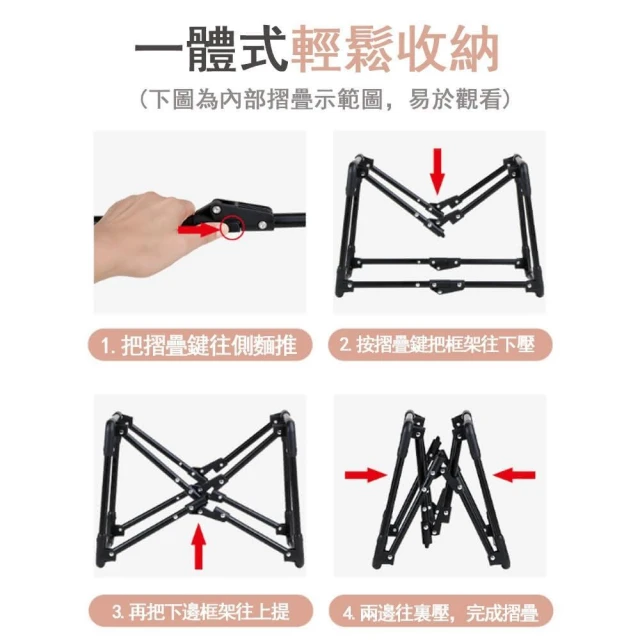 一體式輕鬆收納

（下圖為內部摺疊示範圖，易於觀看）

1. 把摺疊鍵往側麵推

2. 按摺疊鍵把框架往下壓

3. 再把下邊框架往上提

4. 兩邊往裏壓，完成摺疊