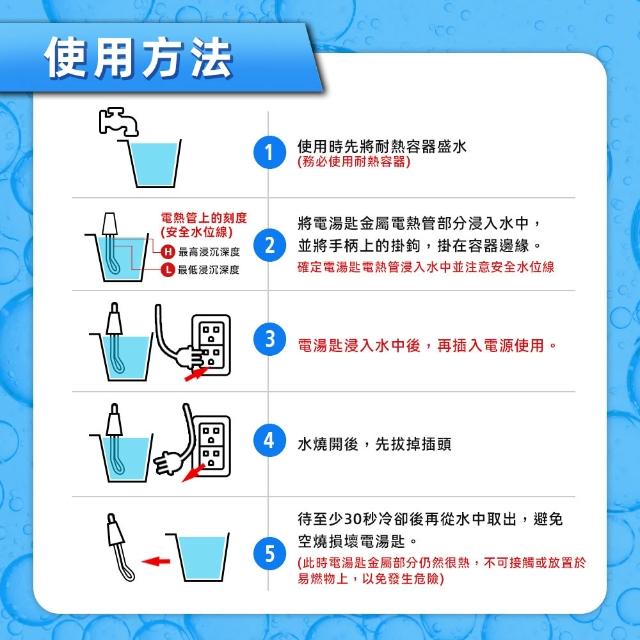 使用方法

1 使用時先將耐熱容器盛水
(務必使用耐熱容器)

電熱管上的刻度
(安全水位線)
H 最高浸沉深度
L 最低浸沉深度

2 將電湯匙金屬電熱管部分浸入水中，並將手柄上的掛鉤，掛在容器邊緣。
確定電湯匙電熱管浸入水中並注意安全水位線

3 電湯匙浸入水中後，再插入電源使用。

4 水燒開後，先拔掉插頭

5 待至少30秒冷卻後再從水中取出，避免空燒損壞電湯匙。
(此時電湯匙金屬部分仍然很熱，不可接觸或放置於易燃物上，以免發生危險)