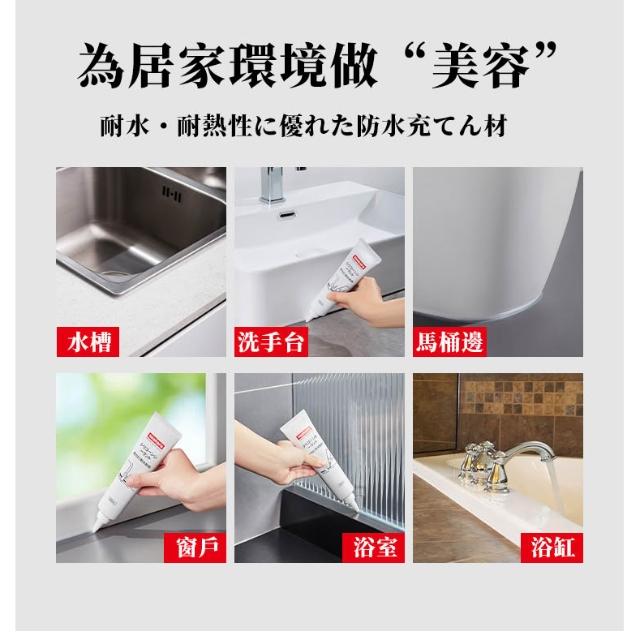 為居家環境做“美容”

耐水・耐熱性に優れた防水充てん材

水槽

洗手台

馬桶邊

窗戶

浴室

浴缸