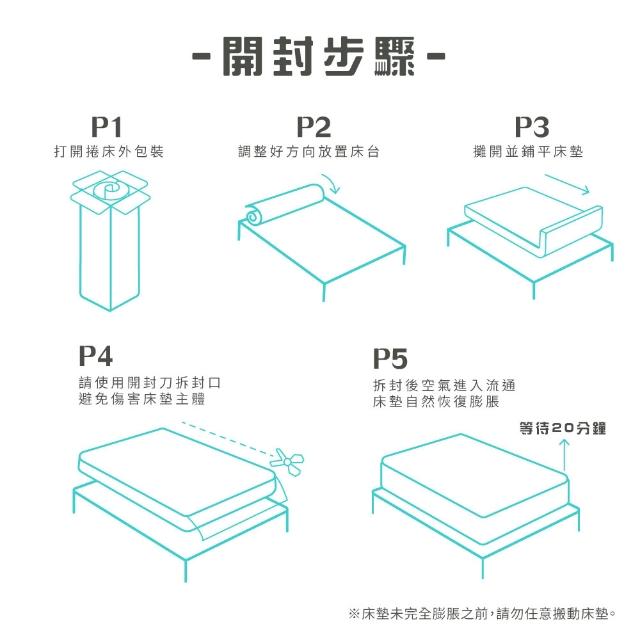 -開封步驟-

P1
打開捲床外包裝

P2
調整好方向放置床台

P3
攤開並鋪平床墊

P4
請使用開封刀拆封口
避免傷害床墊主體

P5
拆封後空氣進入流通
床墊自然恢復膨脹

等待20分鐘

※床墊未完全膨脹之前，請勿任意搬動床墊。