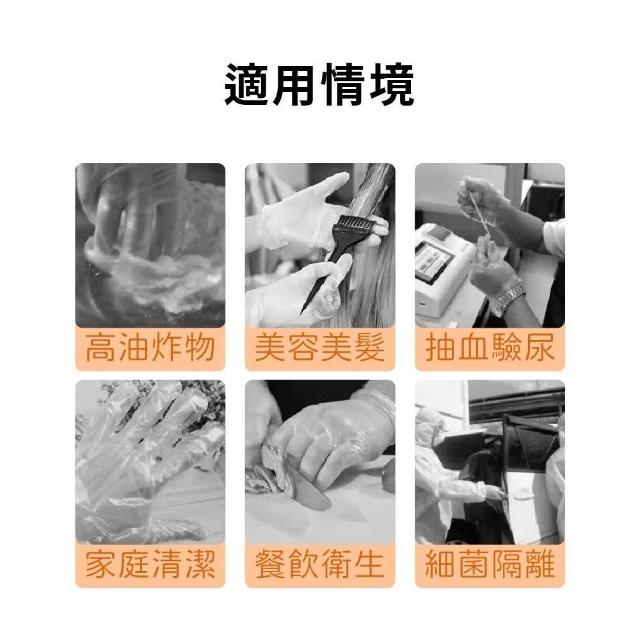 適用情境

高油炸物

美容美髮

抽血驗尿

家庭清潔

餐飲衛生

細菌隔離