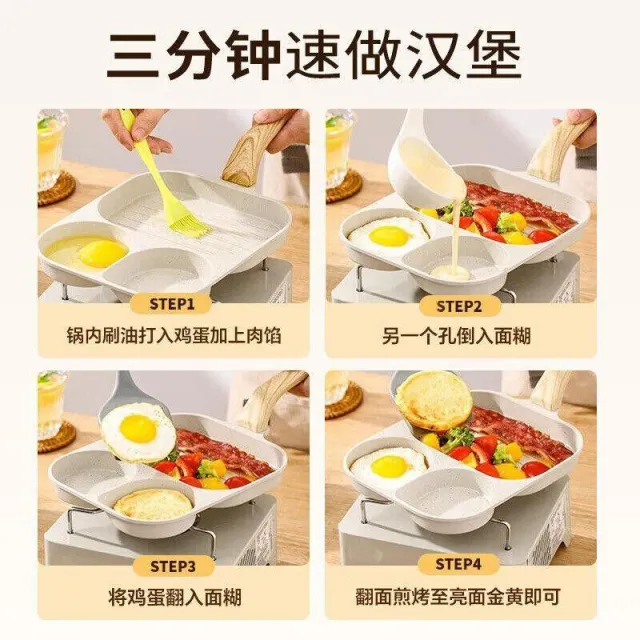 三分钟速做汉堡

STEP1
锅内刷油打入鸡蛋加上肉馅

STEP2
另一个孔倒入面糊

STEP3
将鸡蛋翻入面糊

STEP4
翻面煎烤至亮面金黄即可