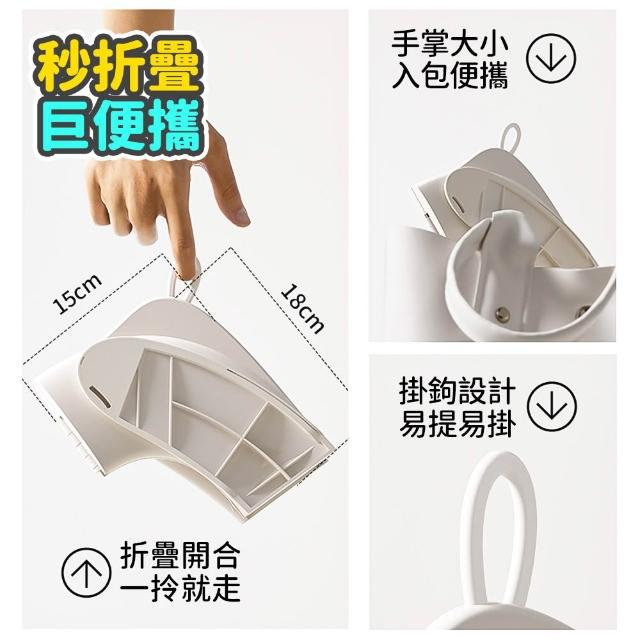 秒折疊
巨便攜

15cm

18cm

折疊開合
一拎就走

手掌大小
入包便攜

掛鉤設計
易提易掛