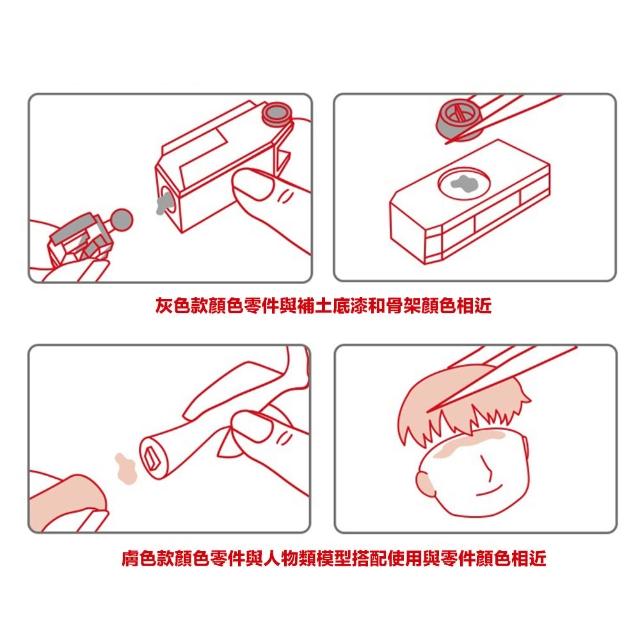 灰色款顏色零件與補土底漆和骨架顏色相近

膚色款顏色零件與人物類模型搭配使用與零件顏色相近