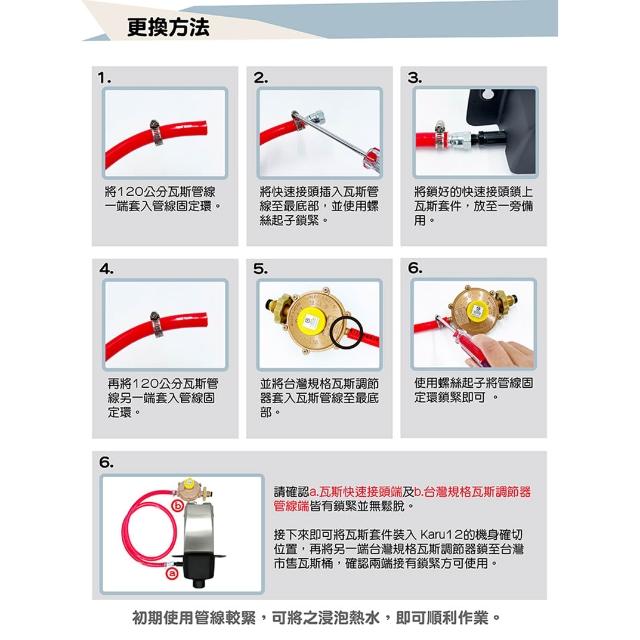 更換方法

1.

將120公分瓦斯管線一端套入管線固定環。

2.

將快速接頭插入瓦斯管線至最底部，並使用螺絲起子鎖緊。

3.

將鎖好的快速接頭鎖上瓦斯套件，放至一旁備用。

4.

再將120公分瓦斯管線另一端套入管線固定環。

5.

並將台灣規格瓦斯調節器套入瓦斯管線至最底部。

6.

使用螺絲起子將管線固定環鎖緊即可 。

6.

b

a

請確認a.瓦斯快速接頭端及b.台灣規格瓦斯調節器管線端皆有鎖緊並無鬆脫。

接下來即可將瓦斯套件裝入 Karu12的機身確切位置，再將另一端台灣規格瓦斯調節器鎖至台灣市售瓦斯桶，確認兩端接有鎖緊方可使用。

初期使用管線較緊，可將之浸泡熱水，即可順利作業。