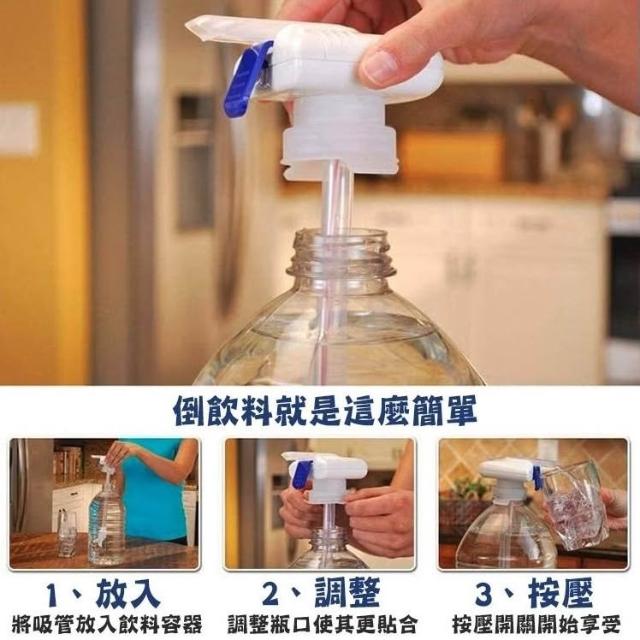 倒飲料就是這麼簡單

1、放入
將吸管放入飲料容器

2、調整
調整瓶口使其更貼合

3、按壓
按壓開關開始享受