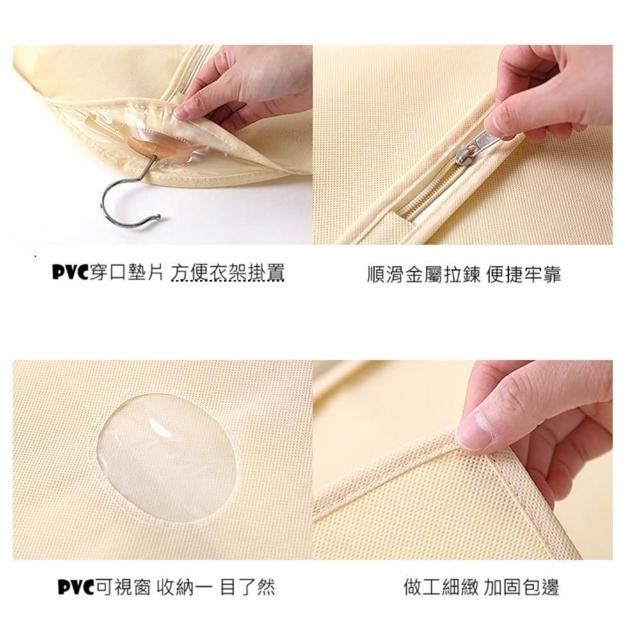 PVC穿口墊片 方便衣架掛置

順滑金屬拉鍊 便捷牢靠

PVC可視窗 收納一 目了然

做工細緻 加固包邊