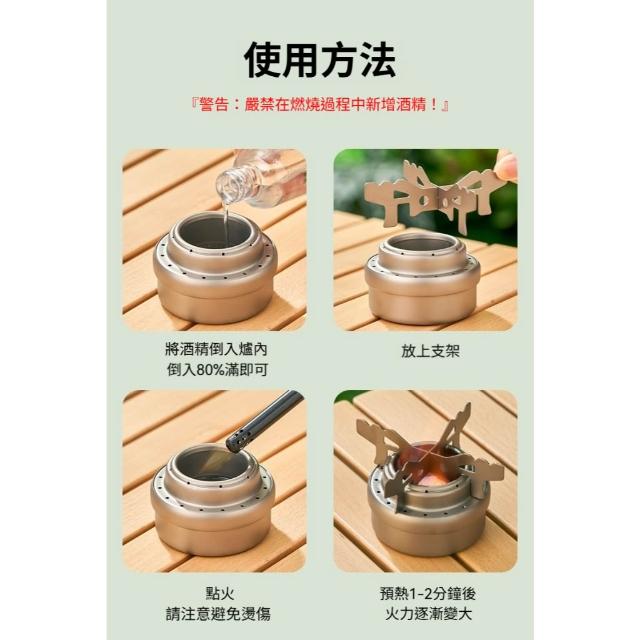 使用方法

『警告：嚴禁在燃燒過程中新增酒精！』

將酒精倒入爐內
倒入80%滿即可

放上支架

點火
請注意避免燙傷

預熱1-2分鐘後
火力逐漸變大