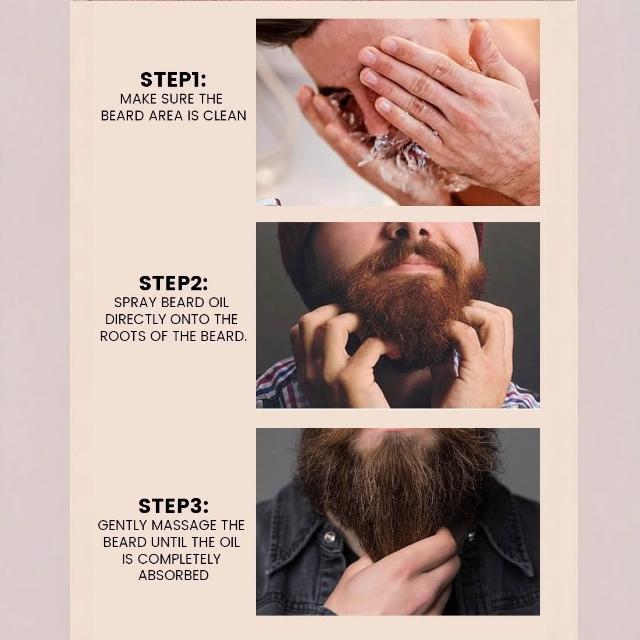 STEP1:
MAKE SURE THE BEARD AREA IS CLEAN

STEP2:
SPRAY BEARD OIL DIRECTLY ONTO THE ROOTS OF THE BEARD.

STEP3:
GENTLY MASSAGE THE BEARD UNTIL THE OIL IS COMPLETELY ABSORBED