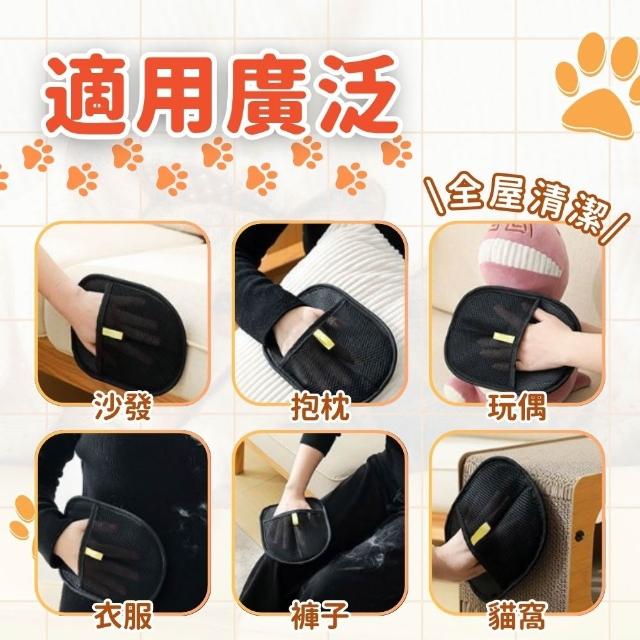 適用廣泛

\全屋清潔/

沙發
抱枕
玩偶
衣服
褲子
貓窩