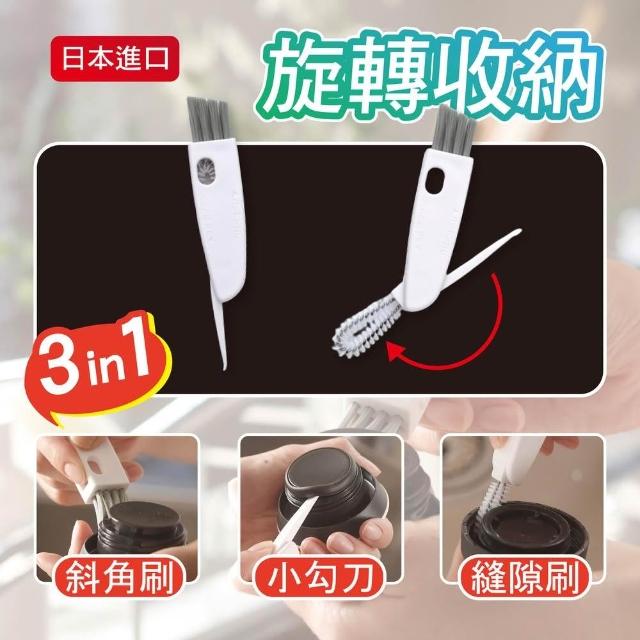 日本進口

旋轉收納

3 in 1

斜角刷

小勾刀

縫隙刷