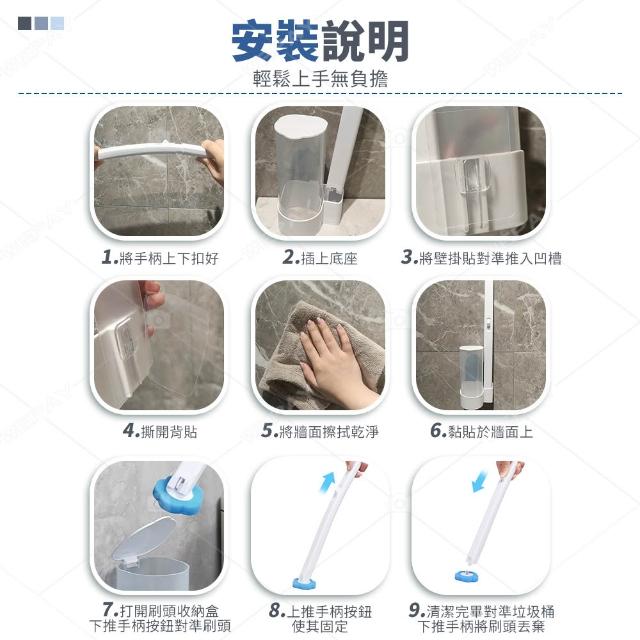 安裝說明
輕鬆上手無負擔

1.將手柄上下扣好

2.插上底座

3.將壁掛貼對準推入凹槽

4.撕開背貼

5.將牆面擦拭乾淨

6.黏貼於牆面上

7.打開刷頭收納盒
下推手柄按鈕對準刷頭

8.上推手柄按鈕
使其固定

9.清潔完畢對準垃圾桶
下推手柄將刷頭丟棄