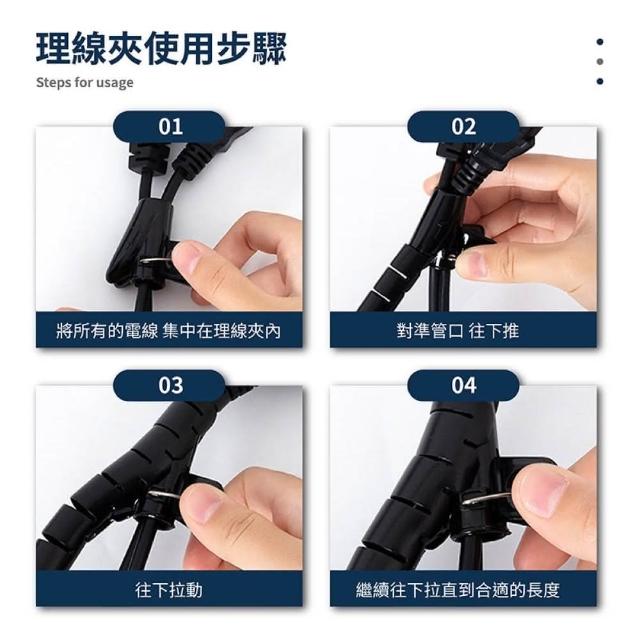 理線夾使用步驟

Steps for usage

01

將所有的電線 集中在理線夾內

02

對準管口 往下推

03

往下拉動

04

繼續往下拉直到合適的長度