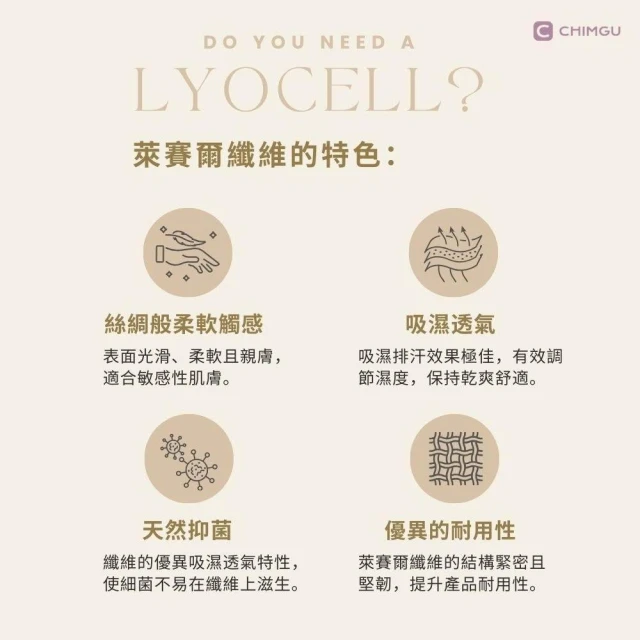 CHIMGU

DO YOU NEED A
LYOCELL?

萊賽爾纖維的特色：

絲綢般柔軟觸感
表面光滑、柔軟且親膚，適合敏感性肌膚。

吸濕透氣
吸濕排汗效果極佳，有效調節濕度，保持乾爽舒適。

天然抑菌
纖維的優異吸濕透氣特性，使細菌不易在纖維上滋生。

優異的耐用性
萊賽爾纖維的結構緊密且堅韌，提升產品耐用性。