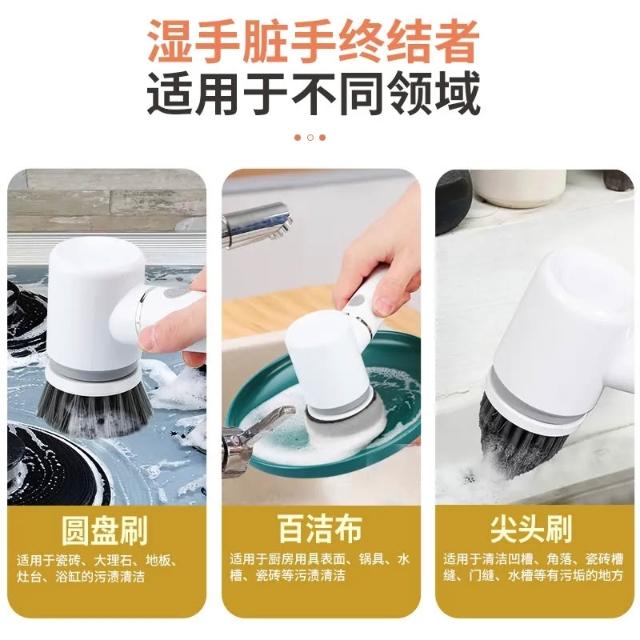 湿手脏手终结者
适用于不同领域

圆盘刷
适用于瓷砖、大理石、地板、灶台、浴缸的污渍清洁

百洁布
适用于厨房用具表面、锅具、水槽、瓷砖等污渍清洁

尖头刷
适用于清洁凹槽、角落、瓷砖槽缝、门缝、水槽等有污垢的地方