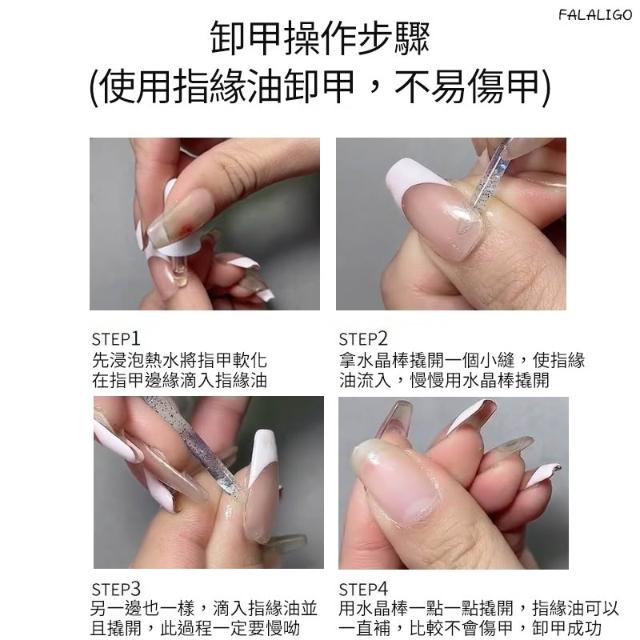 FALALIGO

卸甲操作步驟
(使用指緣油卸甲，不易傷甲)

STEP1
先浸泡熱水將指甲軟化
在指甲邊緣滴入指緣油

STEP2
拿水晶棒撬開一個小縫，使指緣油流入，慢慢用水晶棒撬開

STEP3
另一邊也一樣，滴入指緣油並且撬開，此過程一定要慢呦

STEP4
用水晶棒一點一點撬開，指緣油可以一直補，比較不會傷甲，卸甲成功