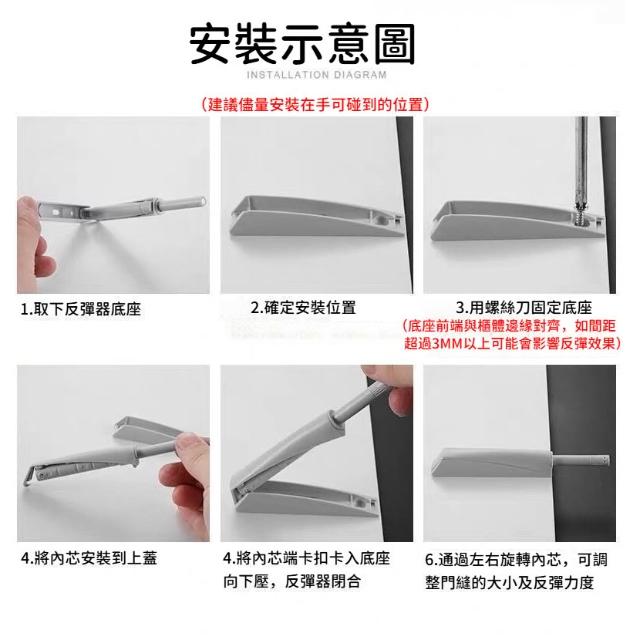 安裝示意圖
INSTALLATION DIAGRAM

（建議儘量安裝在手可碰到的位置）

1.取下反彈器底座

2.確定安裝位置

3.用螺絲刀固定底座
（底座前端與櫃體邊緣對齊，如間距超過3MM以上可能會影響反彈效果）

4.將內芯安裝到上蓋

4.將內芯端卡扣卡入底座向下壓，反彈器閉合

6.通過左右旋轉內芯，可調整門縫的大小及反彈力度