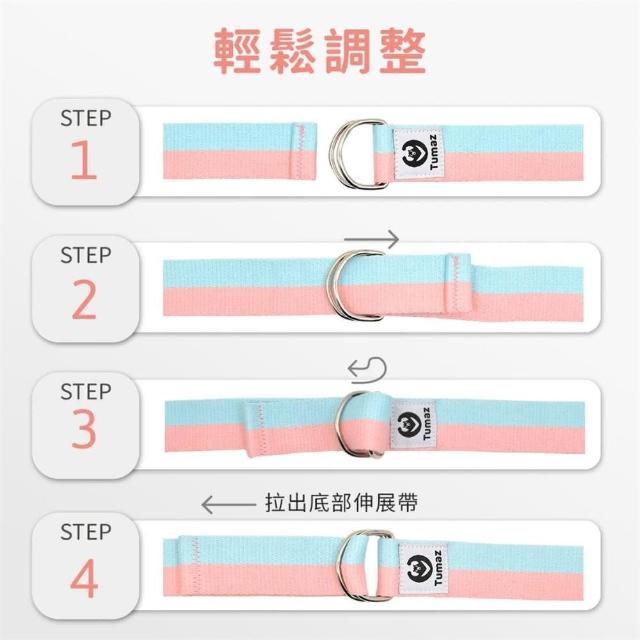 輕鬆調整

STEP
1

Tumaz

STEP
2

STEP
3

Tumaz

拉出底部伸展帶

STEP
4

Tumaz