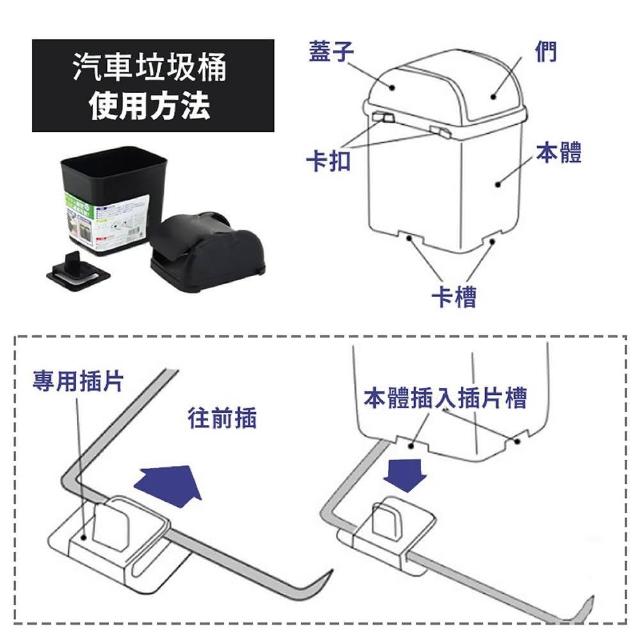 汽車垃圾桶
使用方法

蓋子
們
卡扣
本體
卡槽

專用插片
往前插
本體插入插片槽