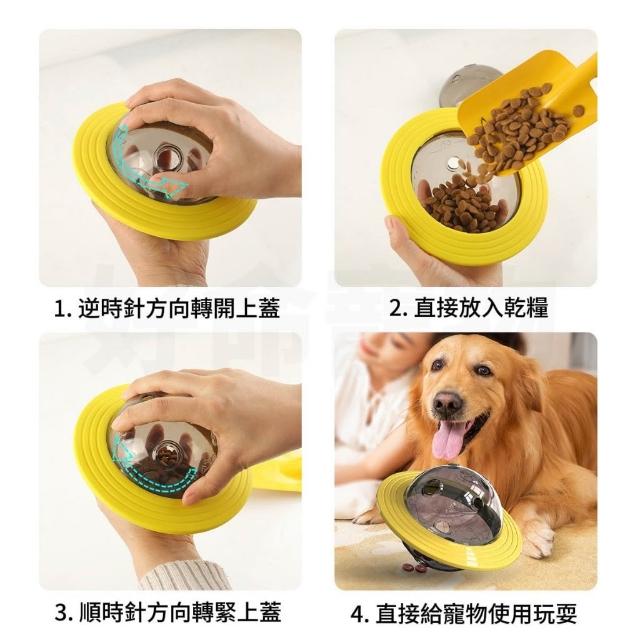 1. 逆時針方向轉開上蓋

2. 直接放入乾糧

3. 順時針方向轉緊上蓋

4. 直接給寵物使用玩耍