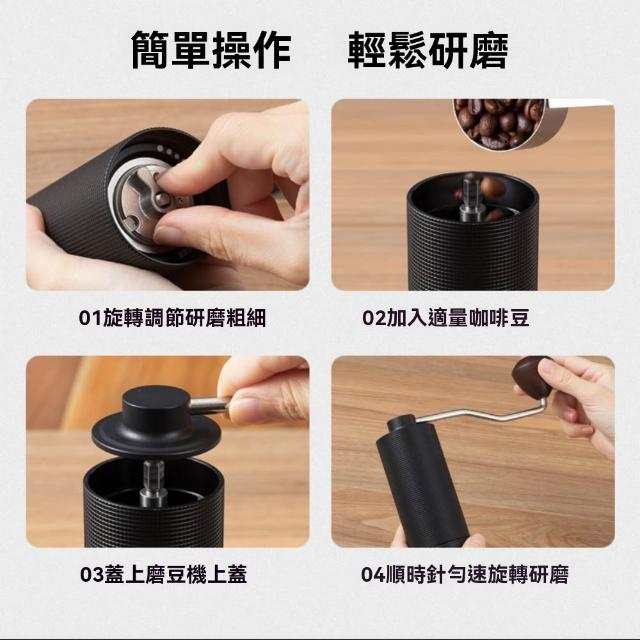 簡單操作　輕鬆研磨

01旋轉調節研磨粗細

02加入適量咖啡豆

03蓋上磨豆機上蓋

04順時針勻速旋轉研磨