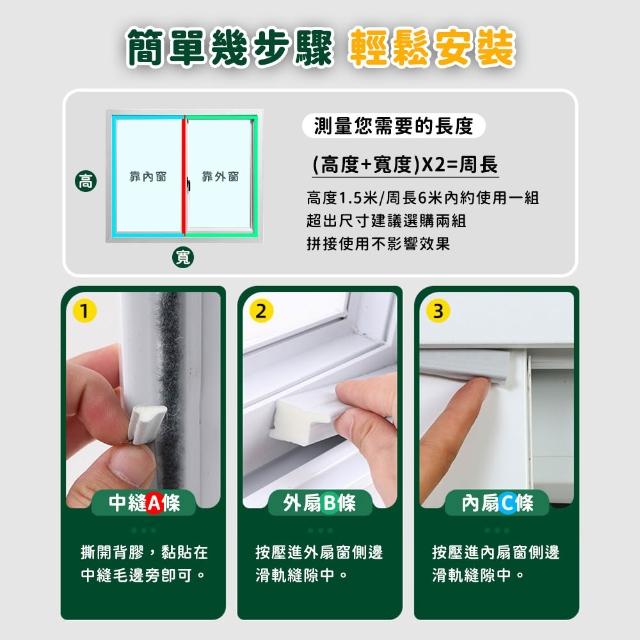 簡單幾步驟 輕鬆安裝

高

靠內窗

靠外窗

寬

測量您需要的長度

(高度+寬度)X2=周長

高度1.5米/周長6米內約使用一組
超出尺寸建議選購兩組
拼接使用不影響效果

1

中縫A條

撕開背膠，黏貼在中縫毛邊旁即可。

2

外扇B條

按壓進外扇窗側邊滑軌縫隙中。

3

內扇C條

按壓進內扇窗側邊滑軌縫隙中。