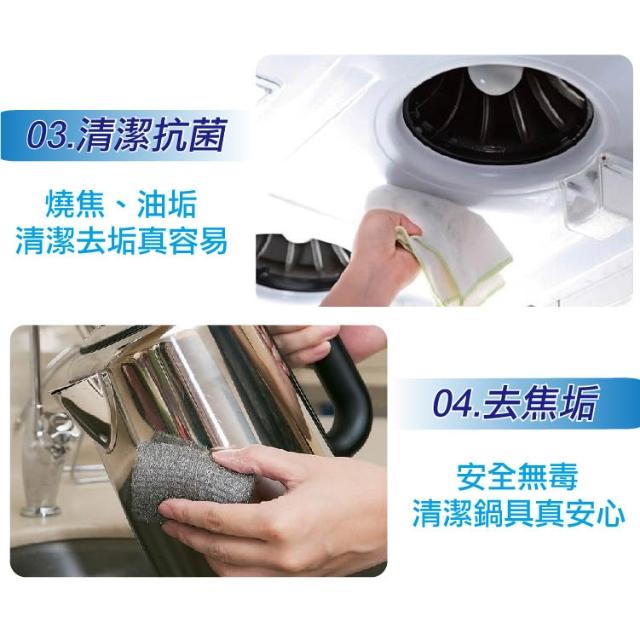 03.清潔抗菌

燒焦、油垢
清潔去垢真容易

04.去焦垢

安全無毒
清潔鍋具真安心