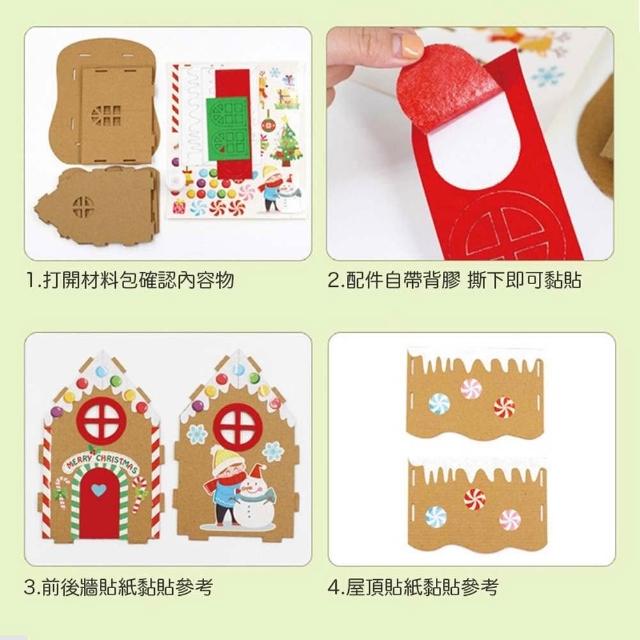 1.打開材料包確認內容物

2.配件自帶背膠 撕下即可黏貼

MERRY CHRISTMAS

3.前後牆貼紙黏貼參考

4.屋頂貼紙黏貼參考