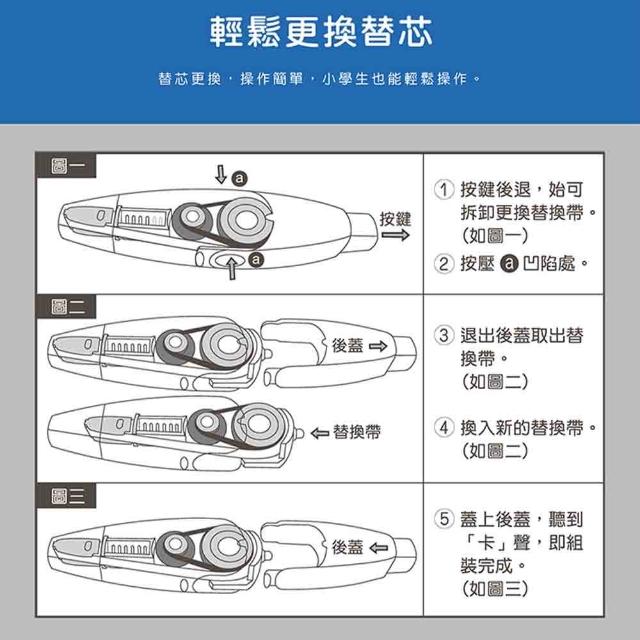 輕鬆更換替芯

替芯更換，操作簡單，小學生也能輕鬆操作。

圖一

a

按鍵

a

① 按鍵後退，始可拆卸更換替換帶。（如圖一）

② 按壓 a 凹陷處。

圖二

後蓋

替換帶

③ 退出後蓋取出替換帶。（如圖二）

④ 換入新的替換帶。（如圖二）

圖三

後蓋

⑤ 蓋上後蓋，聽到「卡」聲，即組裝完成。（如圖三）