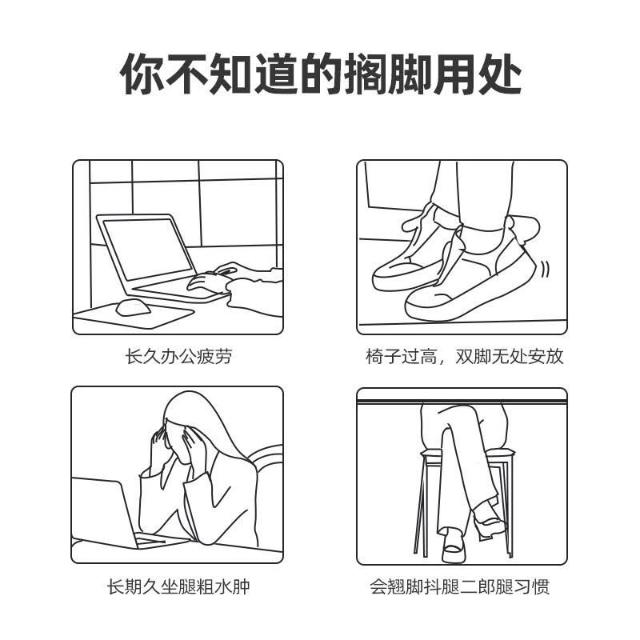 你不知道的搁脚用处

长久办公疲劳

椅子过高，双脚无处安放

长期久坐腿粗水肿

会翘脚抖腿二郎腿习惯