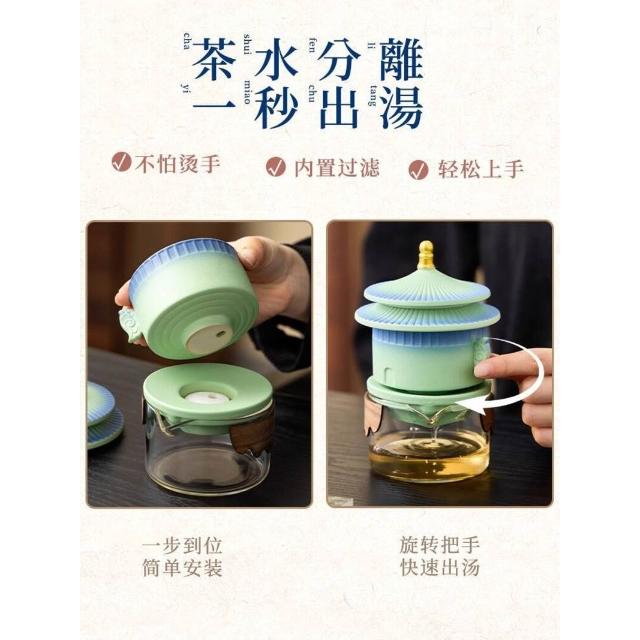 cha 茶 shui 水 fen 分 li 離
yi 一 miao 秒 chu 出 tang 湯

不怕烫手 内置过滤 轻松上手

一步到位
简单安装

旋转把手
快速出汤