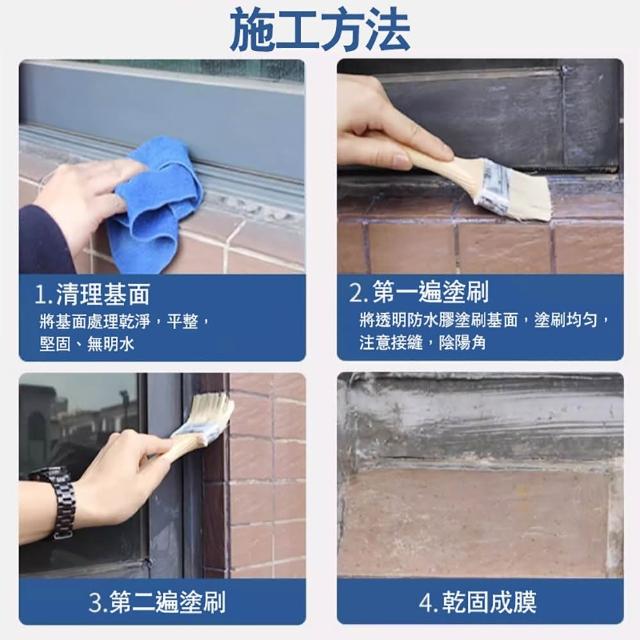 施工方法

1.清理基面
將基面處理乾淨，平整，堅固、無明水

2.第一遍塗刷
將透明防水膠塗刷基面，塗刷均勻，注意接縫，陰陽角

3.第二遍塗刷

4.乾固成膜