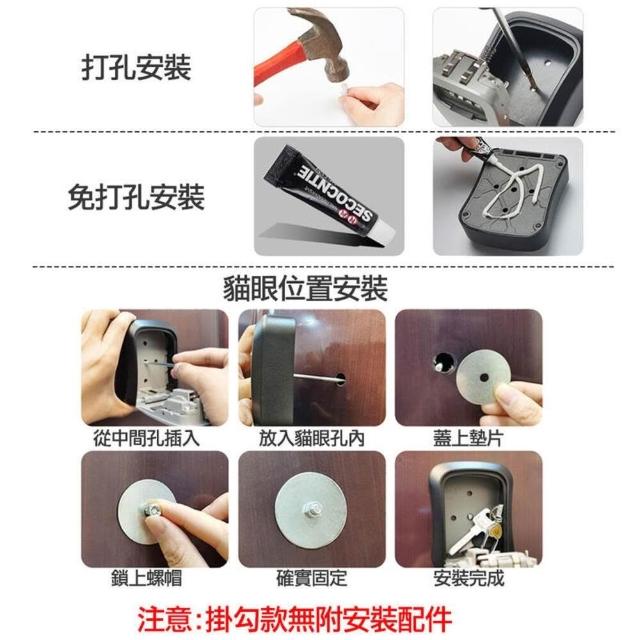 打孔安裝

免打孔安裝

SECOCNTIE

貓眼位置安裝

從中間孔插入

放入貓眼孔內

蓋上墊片

鎖上螺帽

確實固定

安裝完成

注意:掛勾款無附安裝配件