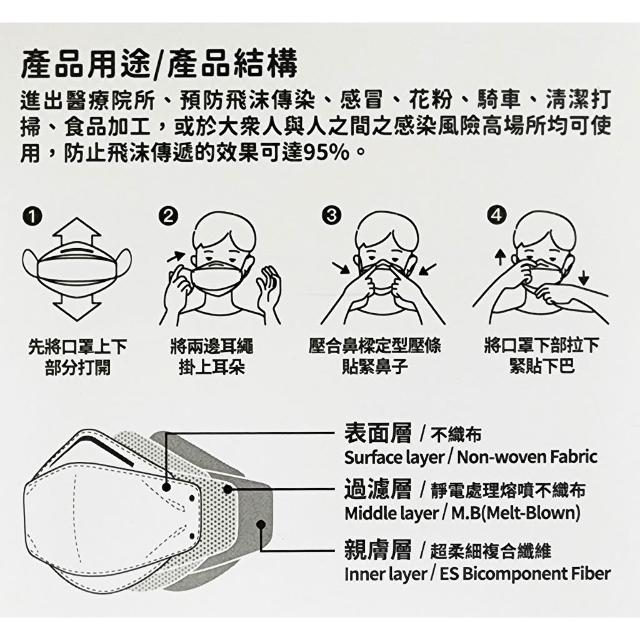 產品用途/產品結構

進出醫療院所、預防飛沫傳染、感冒、花粉、騎車、清潔打掃、食品加工，或於大衆人與人之間之感染風險高場所均可使用，防止飛沫傳遞的效果可達95%。

❶ 先將口罩上下部分打開

❷ 將兩邊耳繩掛上耳朵

❸ 壓合鼻樑定型壓條貼緊鼻子

❹ 將口罩下部拉下緊貼下巴

表面層 / 不織布
Surface layer / Non-woven Fabric

過濾層 / 靜電處理熔噴不織布
Middle layer / M.B(Melt-Blown)

親膚層 / 超柔細複合纖維
Inner layer / ES Bicomponent Fiber