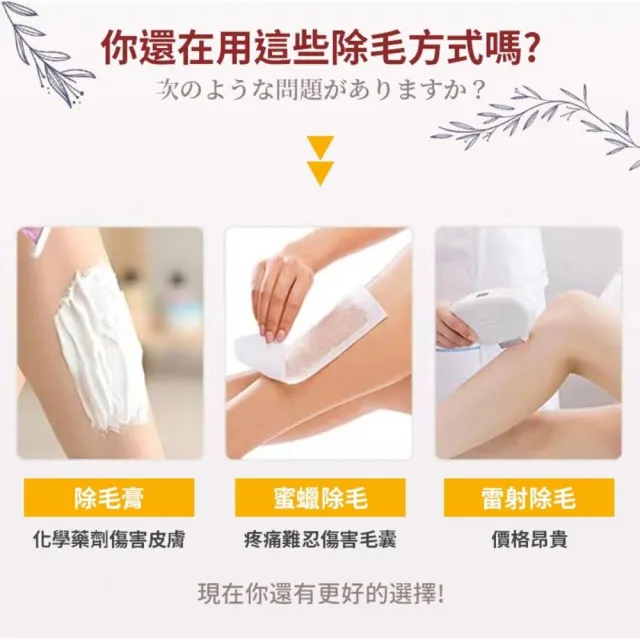 你還在用這些除毛方式嗎?
次のような問題がありますか？

除毛膏
化學藥劑傷害皮膚

蜜蠟除毛
疼痛難忍傷害毛囊

雷射除毛
價格昂貴

現在你還有更好的選擇!