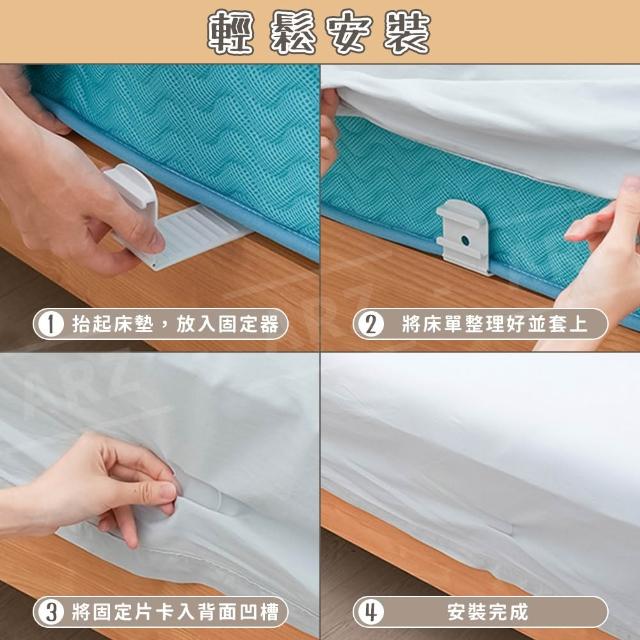 輕鬆安裝

1 抬起床墊，放入固定器

2 將床單整理好並套上

3 將固定片卡入背面凹槽

4 安裝完成