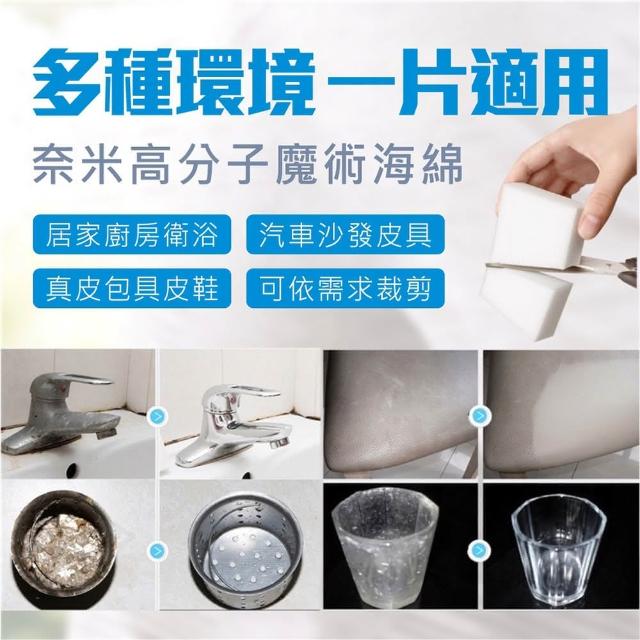 多種環境一片適用

奈米高分子魔術海綿

居家廚房衛浴
汽車沙發皮具
真皮包具皮鞋
可依需求裁剪