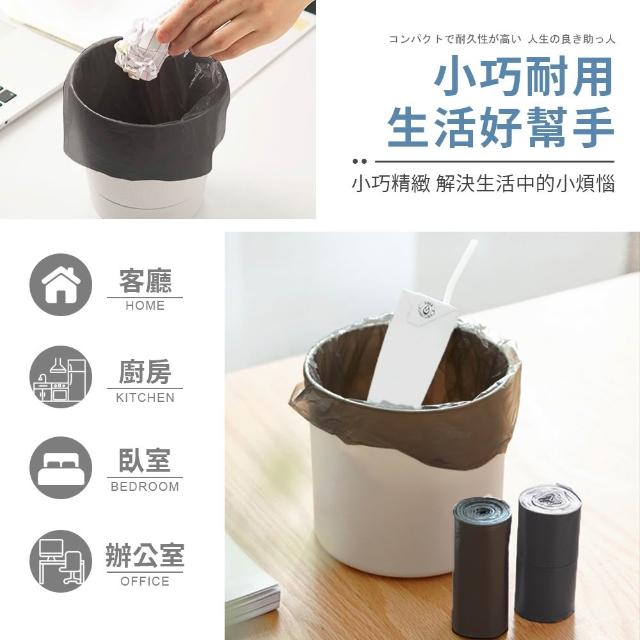 コンパクトで耐久性が高い 人生の良き助っ人

小巧耐用
生活好幫手

小巧精緻 解決生活中的小煩惱

客廳
HOME

廚房
KITCHEN

臥室
BEDROOM

辦公室
OFFICE