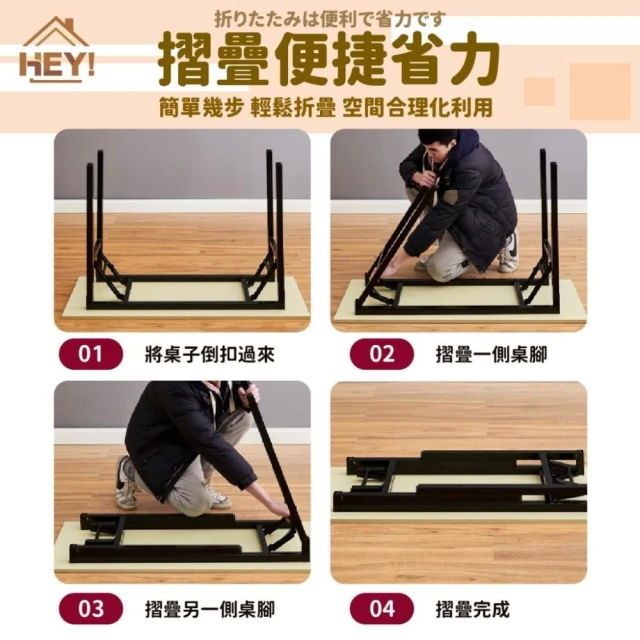 HEY!

折りたたみは便利で省力です

摺疊便捷省力

簡單幾步 輕鬆折疊 空間合理化利用

01 將桌子倒扣過來

02 摺疊一側桌腳

03 摺疊另一側桌腳

04 摺疊完成