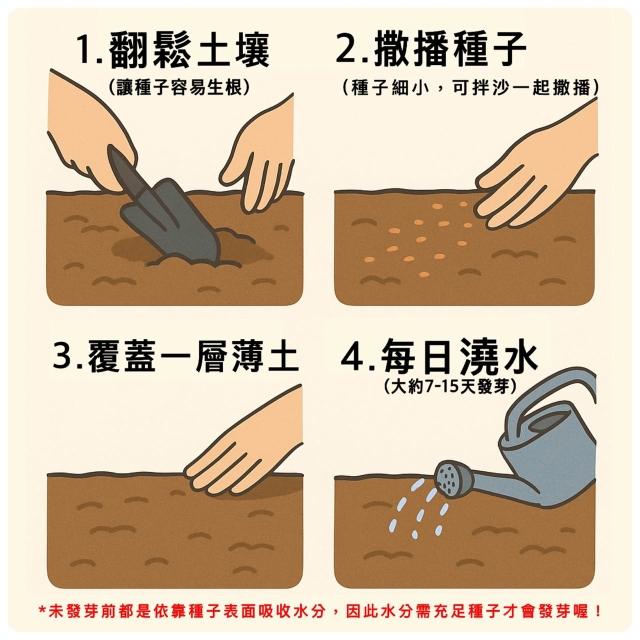 1.翻鬆土壤
(讓種子容易生根)

2.撒播種子
(種子細小，可拌沙一起撒播)

3.覆蓋一層薄土

4.每日澆水
(大約7-15天發芽)

*未發芽前都是依靠種子表面吸收水分，因此水分需充足種子才會發芽喔！