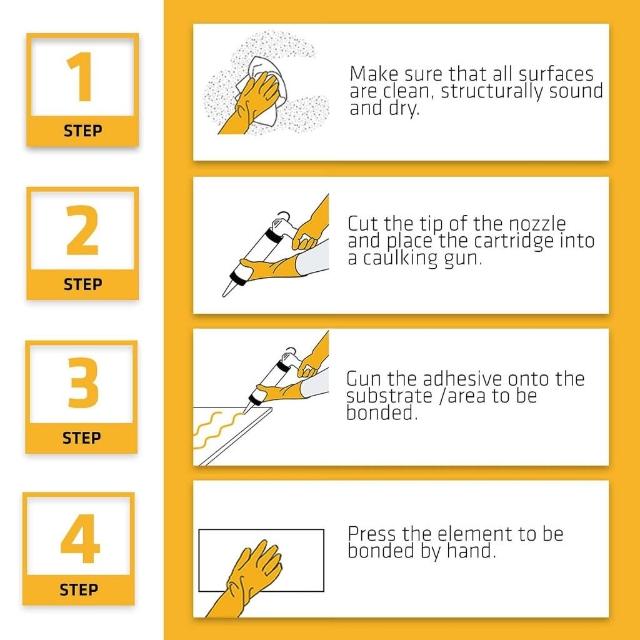 1
STEP

Make sure that all surfaces are clean, structurally sound and dry.

2
STEP

Cut the tip of the nozzle and place the cartridge into a caulking gun.

3
STEP

Gun the adhesive onto the substrate /area to be bonded.

4
STEP

Press the element to be bonded by hand.