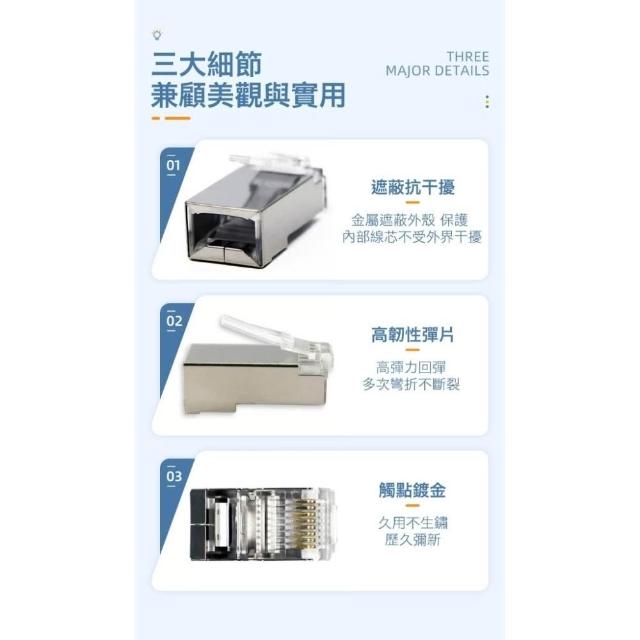 三大細節
兼顧美觀與實用

THREE
MAJOR DETAILS

01

遮蔽抗干擾

金屬遮蔽外殼 保護
內部線芯不受外界干擾

02

高韌性彈片

高彈力回彈
多次彎折不斷裂

03

觸點鍍金

久用不生鏽
歷久彌新